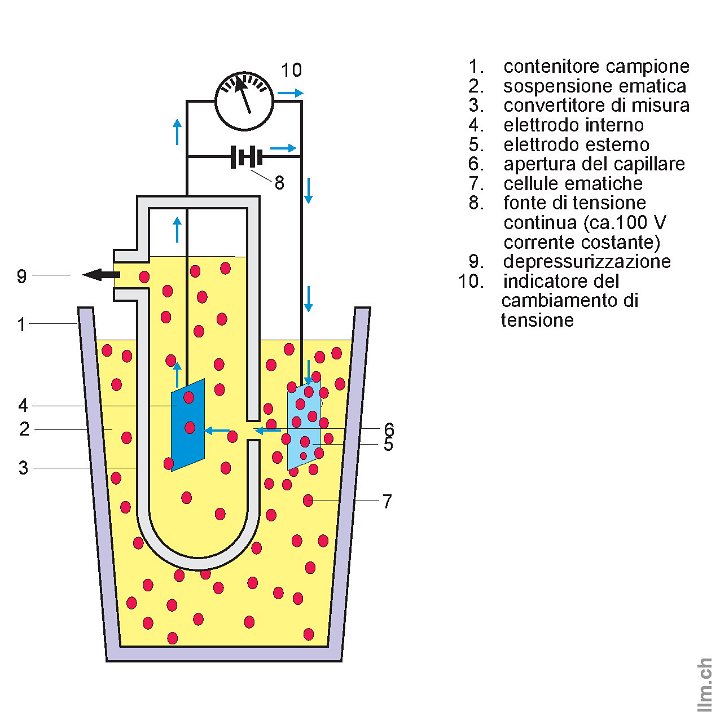 10

8

9

1

4

2

3

6

5

7

1. contenitore campione
2. sospensione ematica
3. convertitore di misura
4. elettrodo interno
5. elettrodo esterno
6. apertura del capillare
7. cellule ematiche
8. fonte di tensione continua (ca.100 V corrente costante)
9. depressurizzazione
10. indicatore del cambiamento di tensione

llm.ch